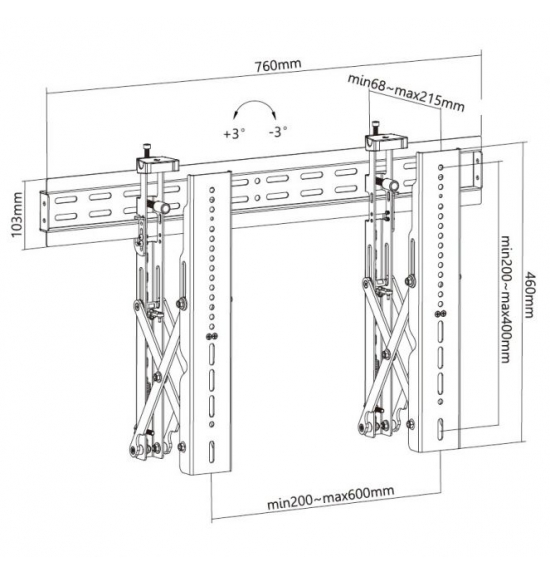 760mm

min68~max215mm

+3°

-3°

103mm

min200~max400mm

460mm

min200~max600mm